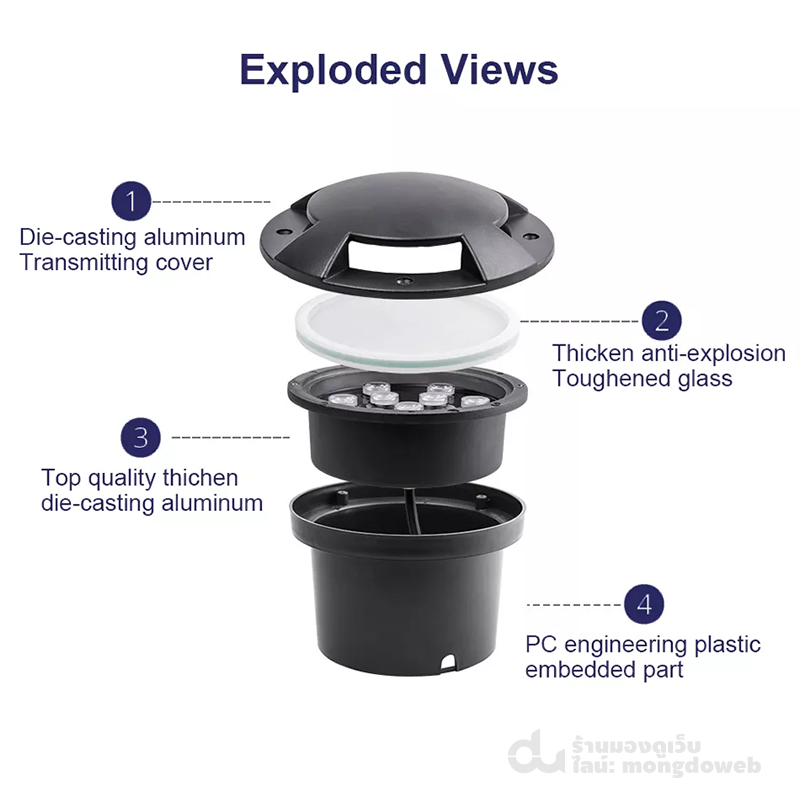 Exploded Views

1
Die-casting aluminum
Transmitting cover

2
Thicken anti-explosion
Toughened glass

3
Top quality thichen
die-casting aluminum

4
PC engineering plastic
embedded part

ร้านมองดูเว็บ
ไลน์: mongdoweb